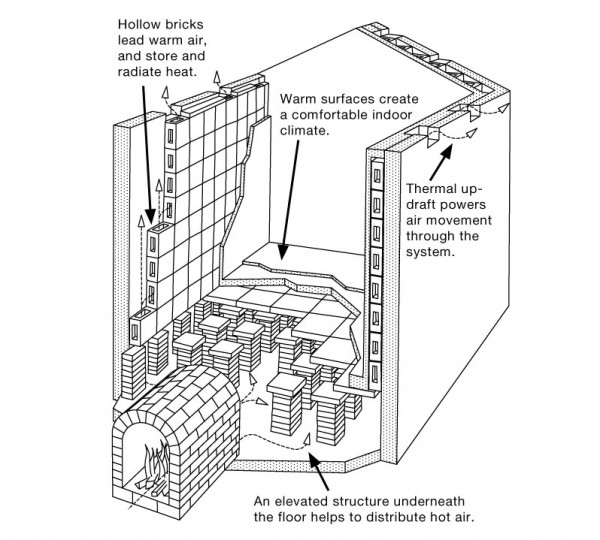 Hollow bricks lead warm air, and store and radiate heat.

Warm surfaces create a comfortable indoor climate.

Thermal updraft powers air movement through the system.

An elevated structure underneath the floor helps to distribute hot air.